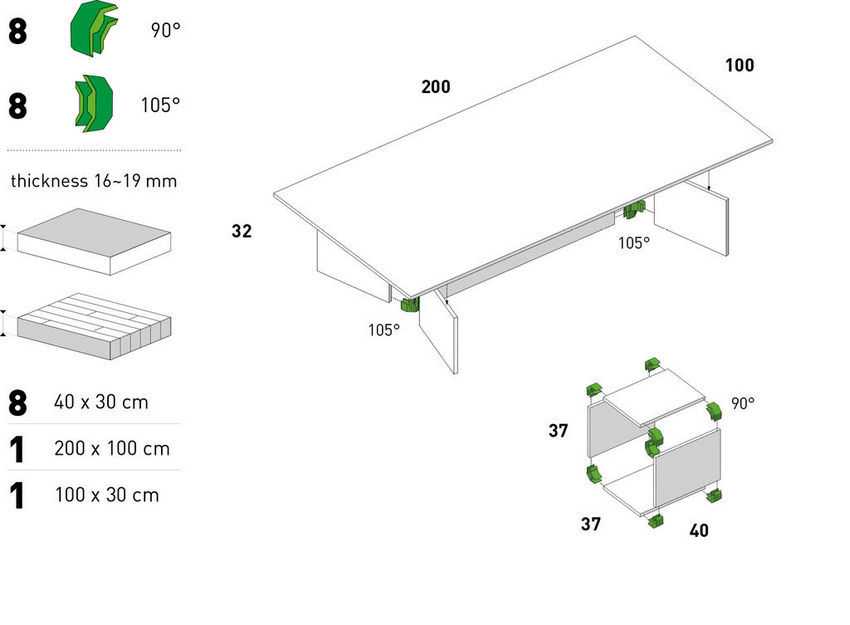 8 90°

8 105°

thickness 16~19 mm

8 40 x 30 cm

1 200 x 100 cm

1 100 x 30 cm

200

100

32

105°

105°

90°

37

37

40