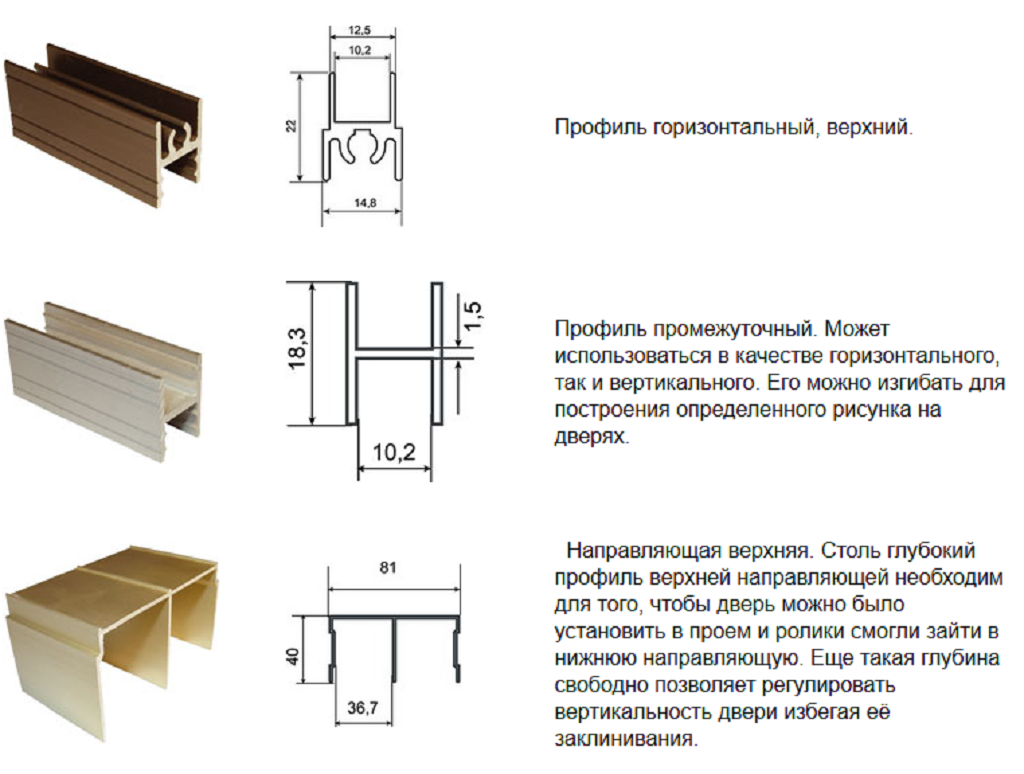 12,5
10,2
22
14,8

Профиль горизонтальный, верхний.

18,3
1,5
10,2

Профиль промежуточный. Может использоваться в качестве горизонтального, так и вертикального. Его можно изгибать для построения определенного рисунка на дверях.

81
40
36,7

Направляющая верхняя. Столь глубокий профиль верхней направляющей необходим для того, чтобы дверь можно было установить в проем и ролики смогли зайти в нижнюю направляющую. Еще такая глубина свободно позволяет регулировать вертикальность двери избегая её заклинивания.